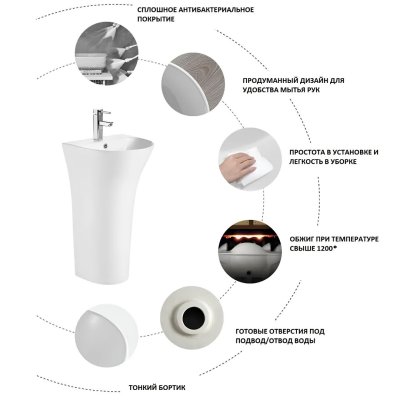 СПЛОШНОЕ АНТИБАКТЕРИАЛЬНОЕ ПОКРЫТИЕ

ПРОДУМАННЫЙ ДИЗАЙН ДЛЯ УДОБСТВА МЫТЬЯ РУК

ПРОСТОТА В УСТАНОВКЕ И ЛЕГКОСТЬ В УБОРКЕ

ОБЖИГ ПРИ ТЕМПЕРАТУРЕ СВЫШЕ 1200*

ГОТОВЫЕ ОТВЕРСТИЯ ПОД ПОДВОД/ОТВОД ВОДЫ

ТОНКИЙ БОРТИК