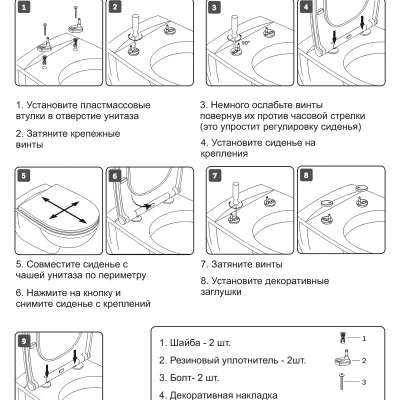 1

2

3

50°

4

1. Установите пластмассовые втулки в отверстие унитаза

2. Затяните крепежные винты

3. Немного ослабьте винты повернув их против часовой стрелки (это упростит регулировку сиденья)

4. Установите сиденье на крепления

5

6

7

8

5. Совместите сиденье с чашей унитаза по периметру

6. Нажмите на кнопку и снимите сиденье с креплений

7. Затяните винты

8. Установите декоративные заглушки

9

1. Шайба - 2 шт.

2. Резиновый уплотнитель - 2шт.

3. Болт- 2 шт.

4. Декоративная накладка

1

2

3