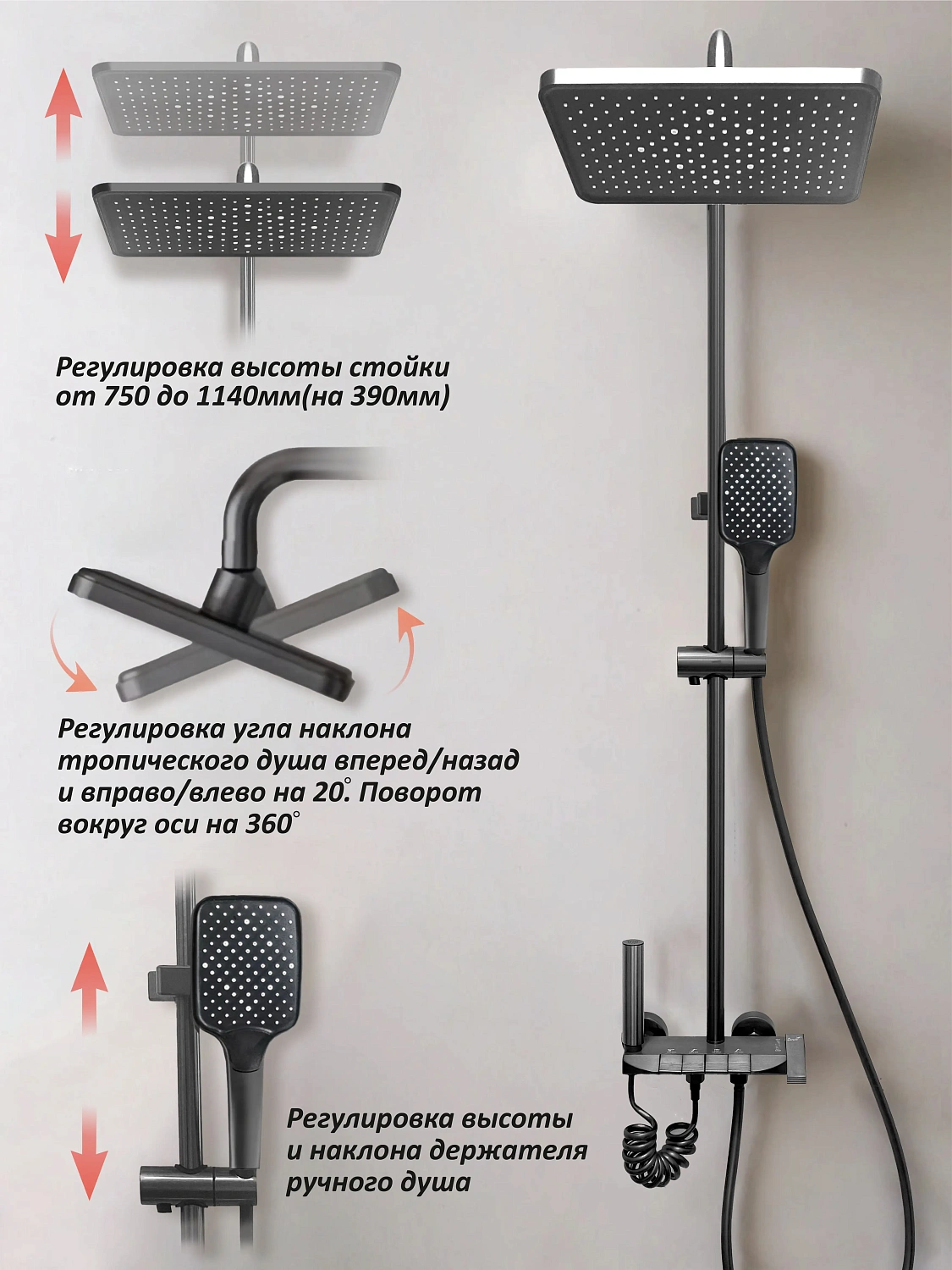 Регулировка высоты стойки от 750 до 1140мм(на 390мм)

Регулировка угла наклона тропического душа вперед/назад и вправо/влево на 20°. Поворот вокруг оси на 360°

Регулировка высоты и наклона держателя ручного душа