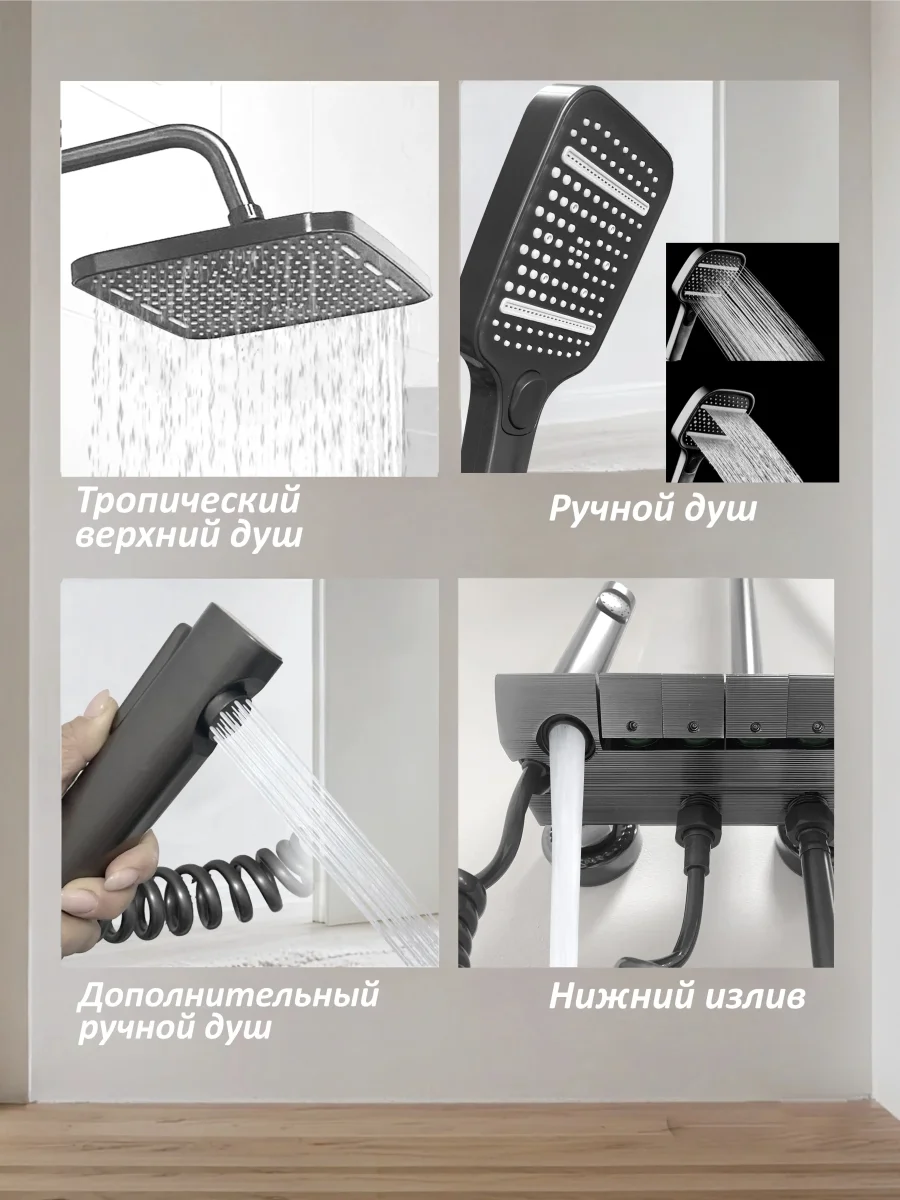 Тропический верхний душ

Ручной душ

Дополнительный ручной душ

Нижний излив