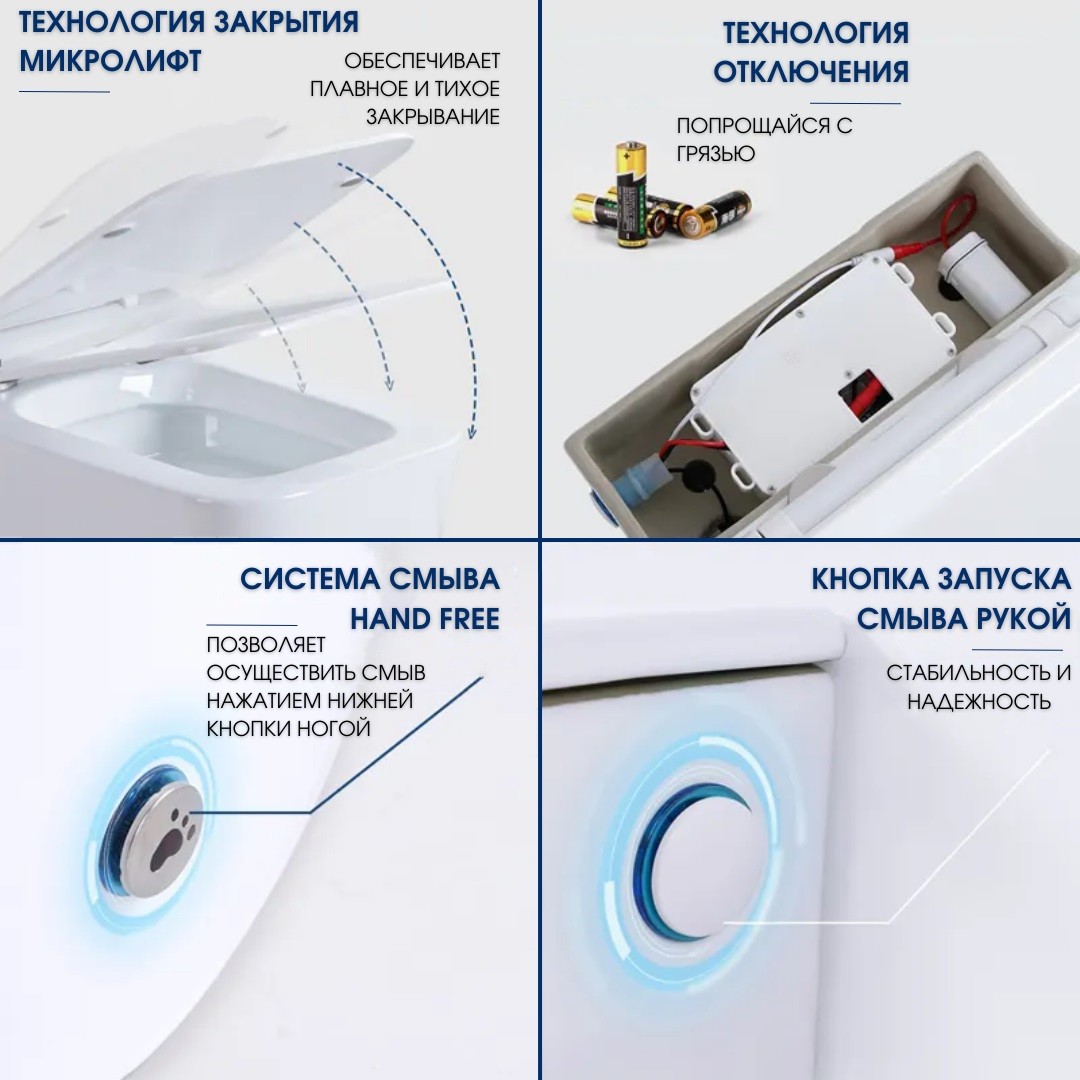 ТЕХНОЛОГИЯ ЗАКРЫТИЯ МИКРОЛИФТ

ОБЕСПЕЧИВАЕТ ПЛАВНОЕ И ТИХОЕ ЗАКРЫВАНИЕ

ТЕХНОЛОГИЯ ОТКЛЮЧЕНИЯ

ПОПРОЩАЙСЯ С ГРЯЗЬЮ

СИСТЕМА СМЫВА HAND FREE

ПОЗВОЛЯЕТ ОСУЩЕСТВИТЬ СМЫВ НАЖАТИЕМ НИЖНЕЙ КНОПКИ НОГОЙ

КНОПКА ЗАПУСКА СМЫВА РУКОЙ

СТАБИЛЬНОСТЬ И НАДЕЖНОСТЬ